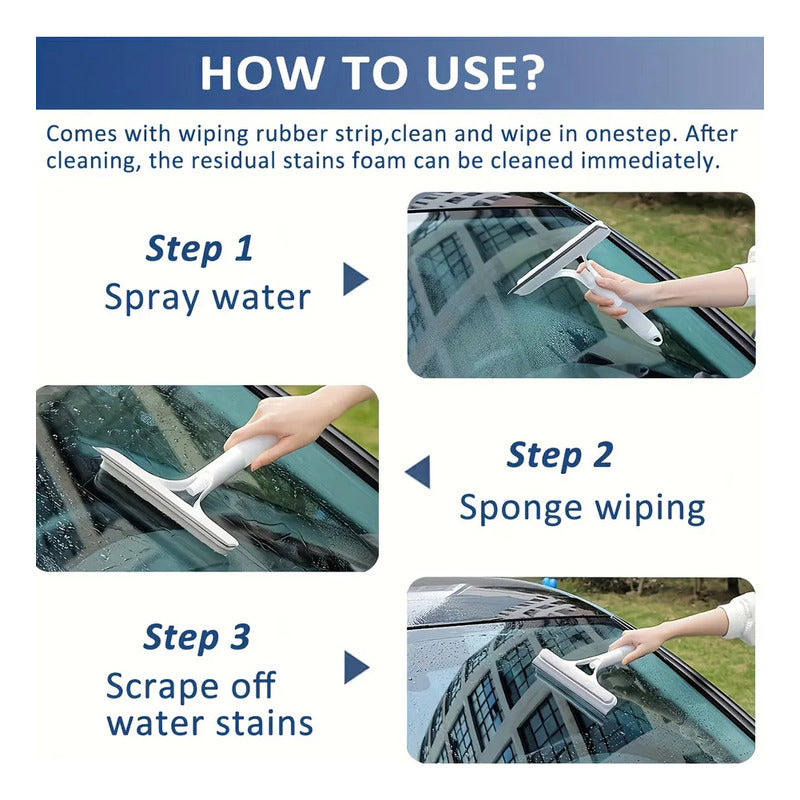 HOW TO USE?

Comes with wiping rubber strip,clean and wipe in onestep. After cleaning, the residual stains foam can be cleaned immediately.

Step 1
Spray water

Step 2
Sponge wiping

Step 3
Scrape off water stains