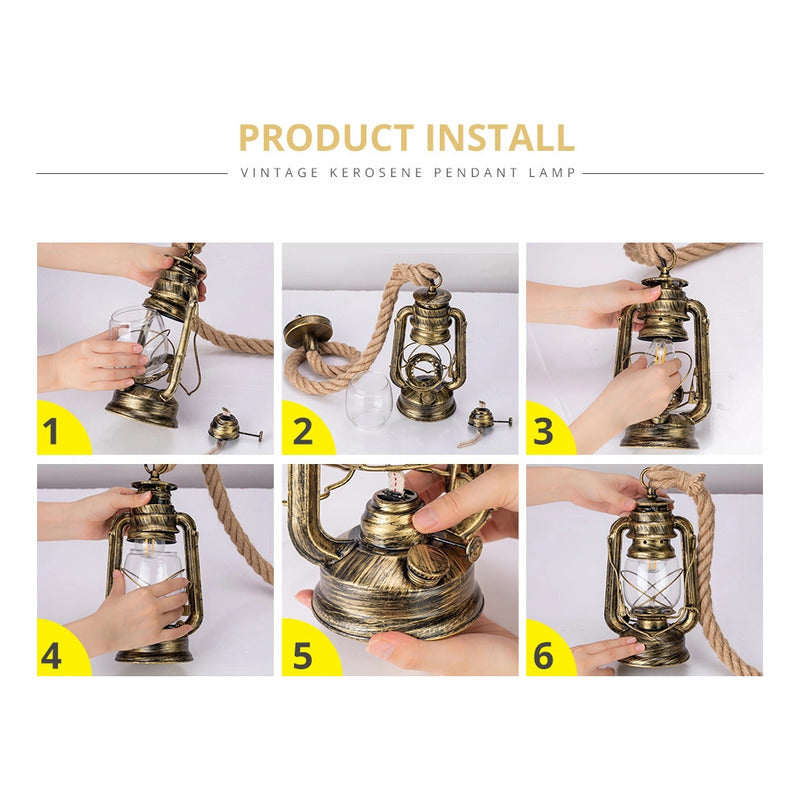 PRODUCT INSTALL

VINTAGE KEROSENE PENDANT LAMP

1

2

3

4

5

6