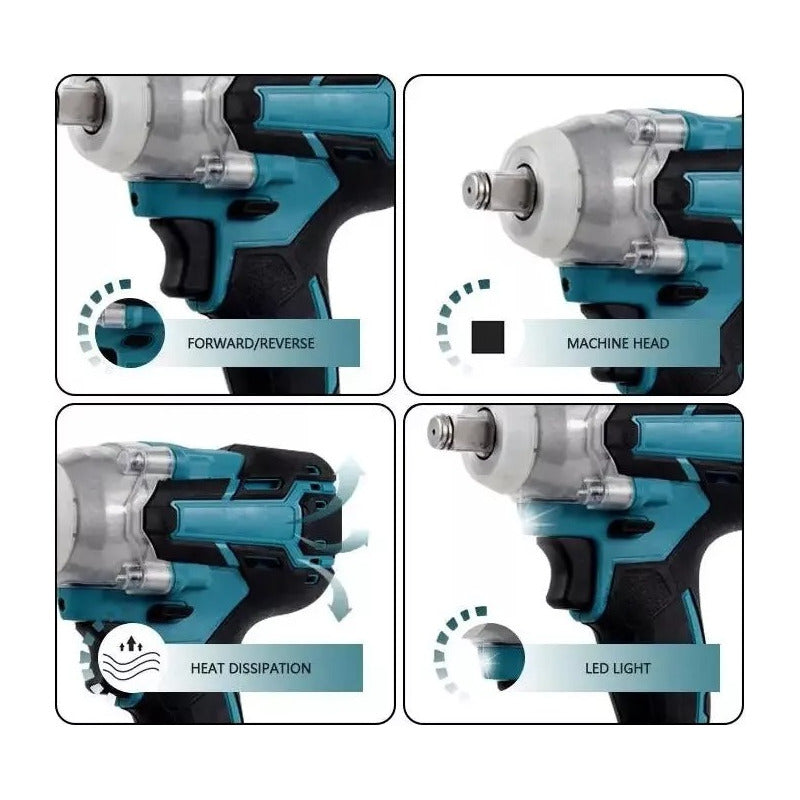 FORWARD/REVERSE

MACHINE HEAD

HEAT DISSIPATION

LED LIGHT